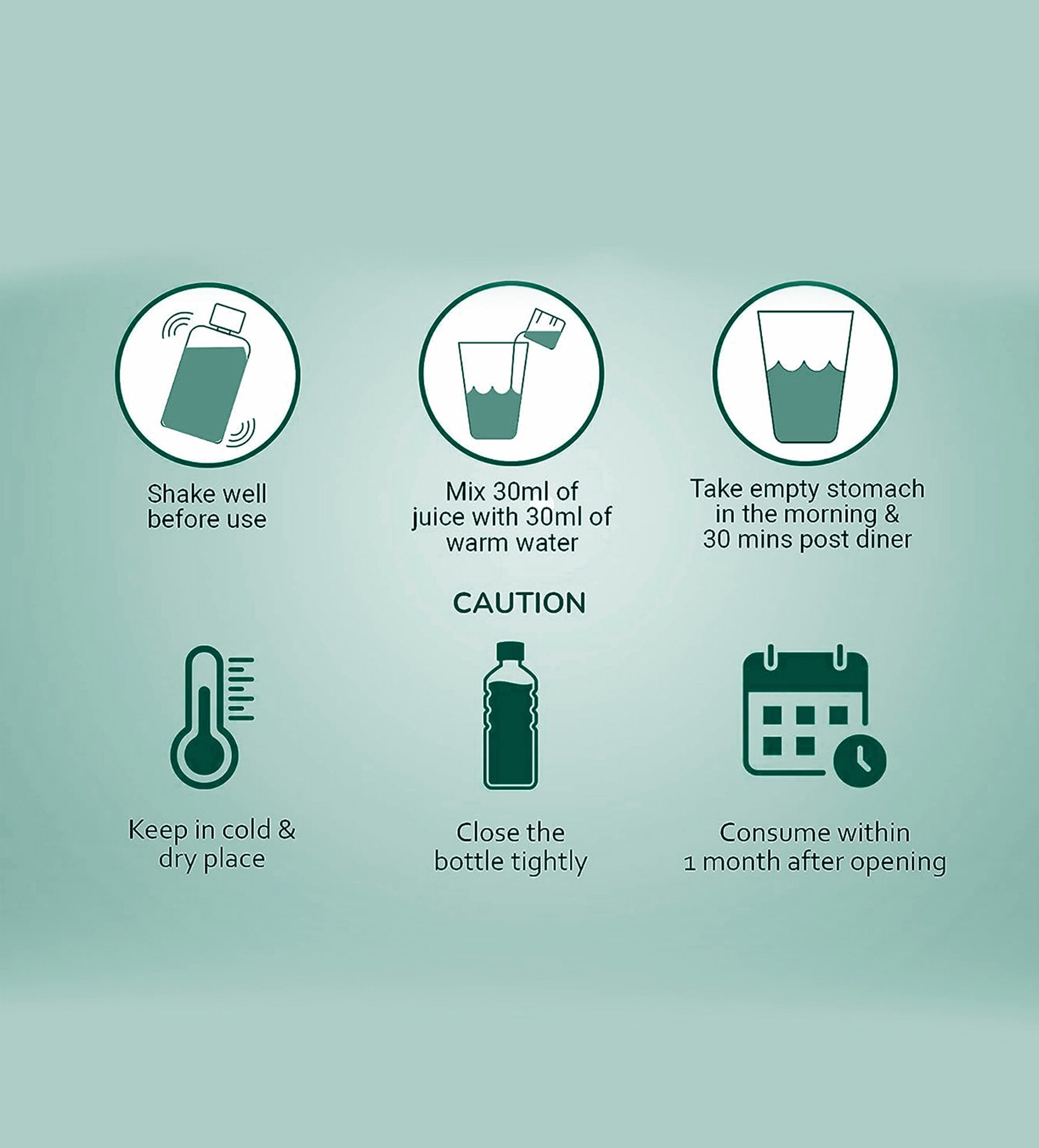 Shake well before use

Mix 30ml of juice with 30ml of warm water

Take empty stomach in the morning & 30 mins post diner

CAUTION

Keep in cold & dry place

Close the bottle tightly

Consume within 1 month after opening